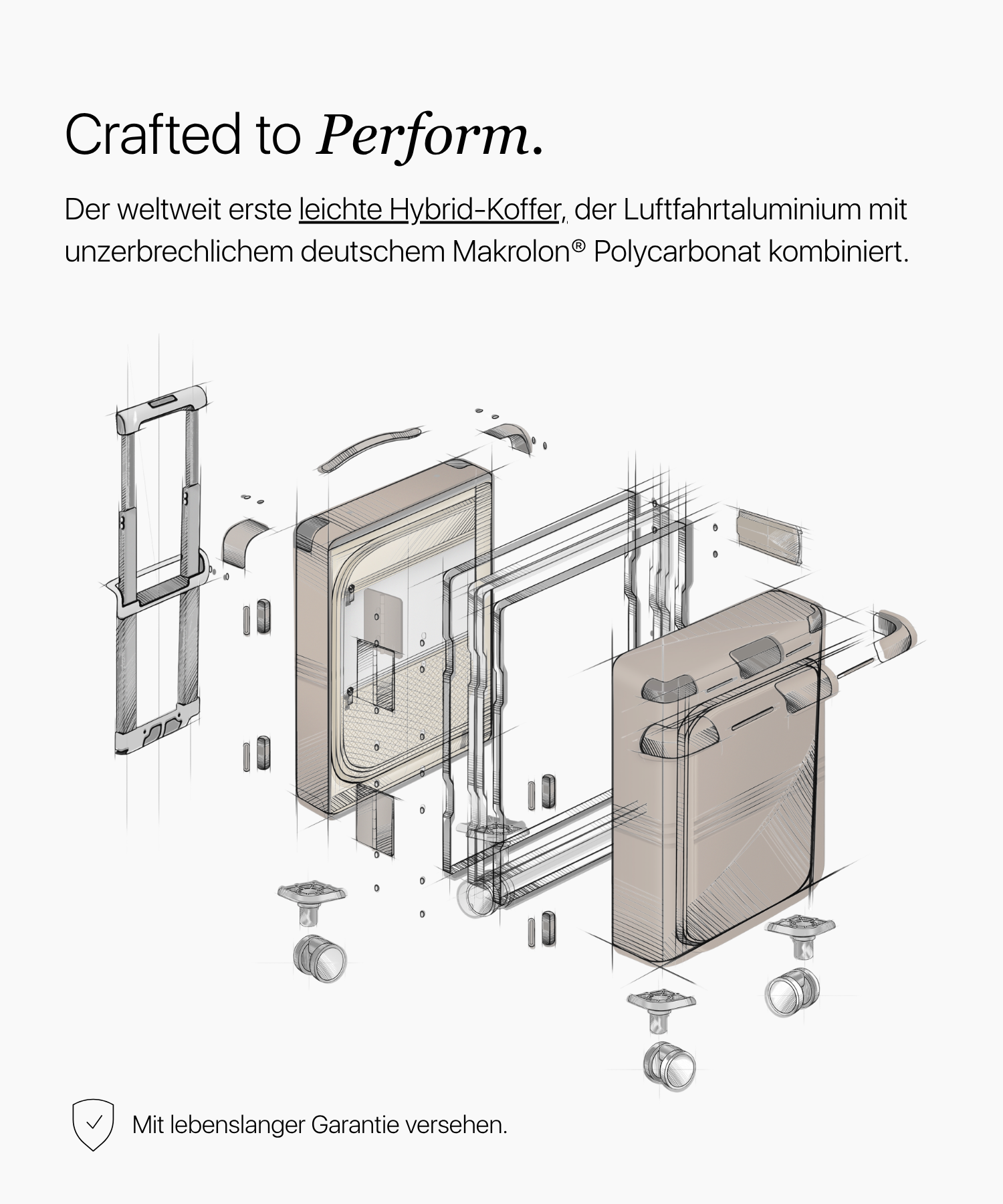 Crafted to Perform.

Der weltweit erste leichte Hybrid-Koffer, der Luftfahrtaluminium mit unzerbrechlichem deutschem Makrolon® Polycarbonat kombiniert.

Mit lebenslanger Garantie versehen.