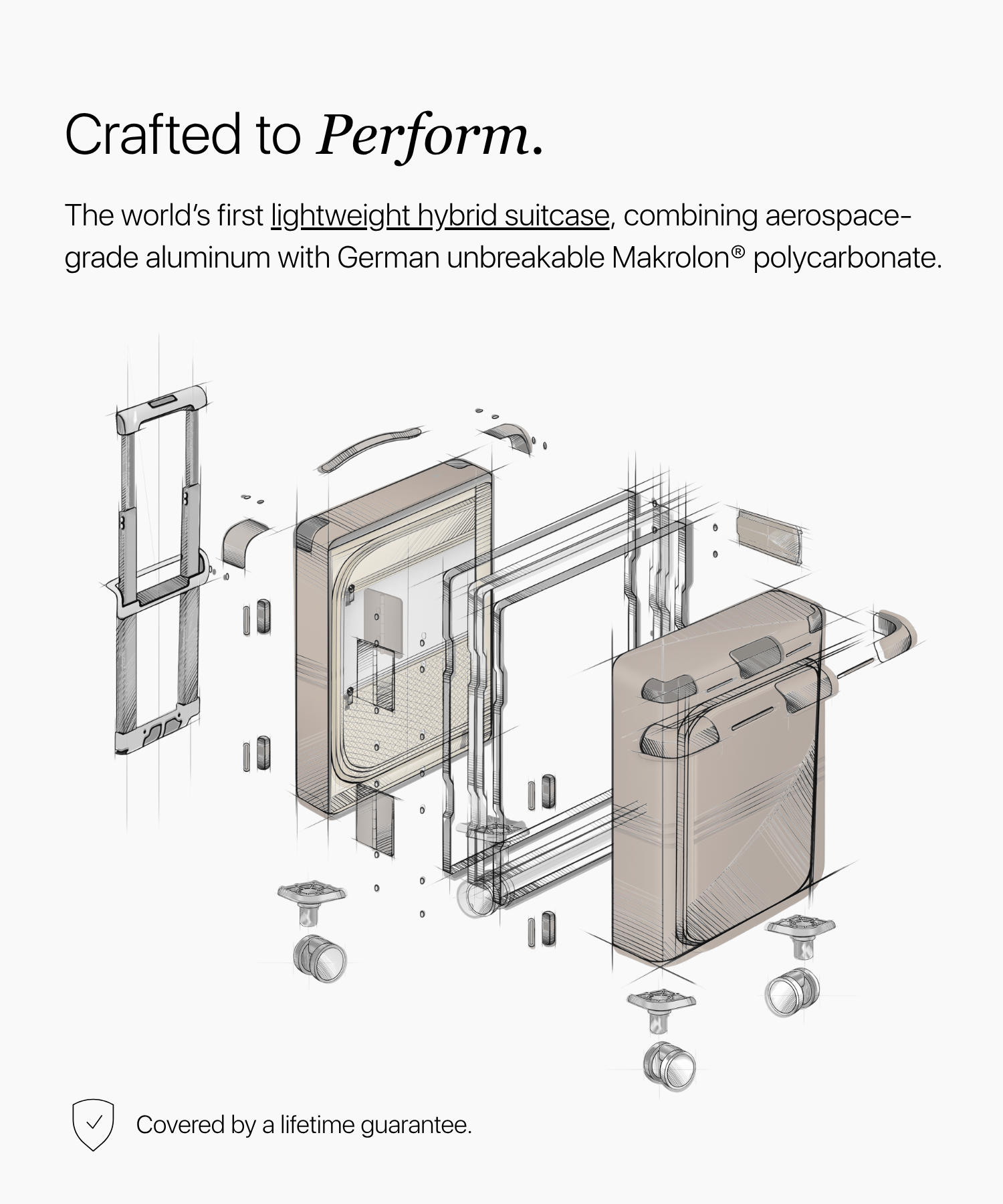 Crafted to Perform.

The world's first lightweight hybrid suitcase, combining aerospace-grade aluminum with German unbreakable Makrolon® polycarbonate.

Covered by a lifetime guarantee.