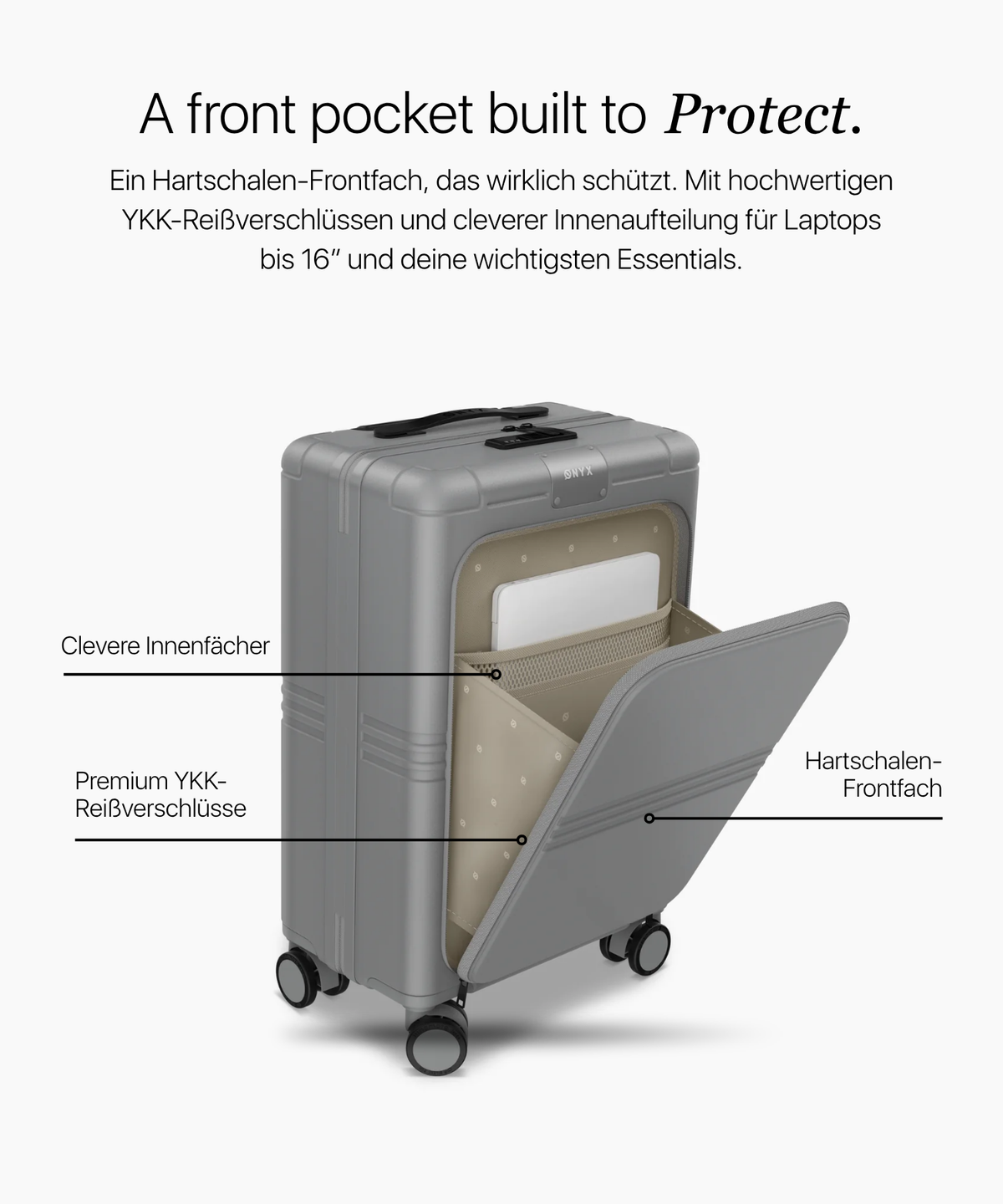 A front pocket built to Protect.

Ein Hartschalen-Frontfach, das wirklich schützt. Mit hochwertigen YKK-Reißverschlüssen und cleverer Innenaufteilung für Laptops bis 16" und deine wichtigsten Essentials.

ONYX

Clevere Innenfächer

Premium YKK-
Reißverschlüsse

Hartschalen-
Frontfach